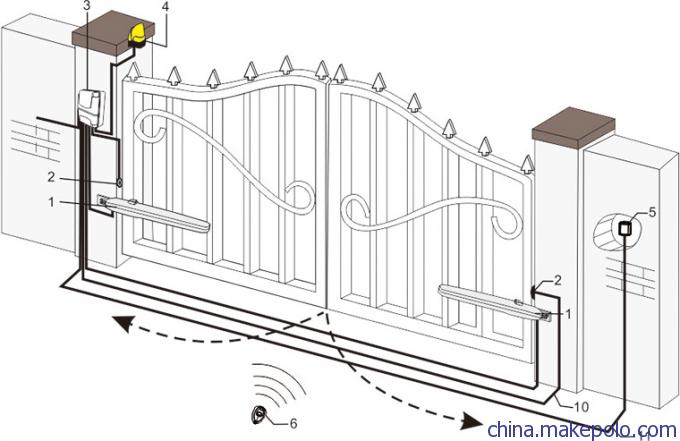 3
4
2
1
5
2
1
6
10
china.makepolo.com